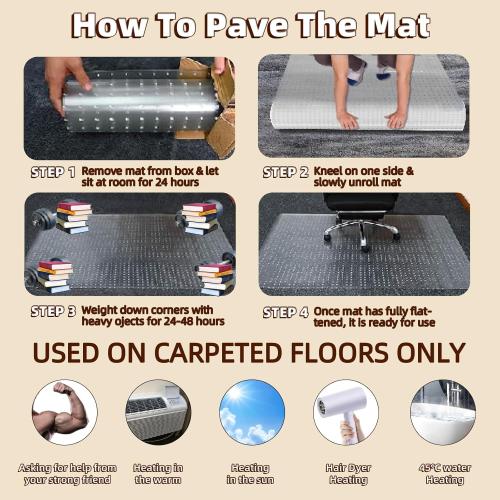 How To Pave The Mat

STEP 1 Remove mat from box & let sit at room for 24 hours

STEP 2 Kneel on one side & slowly unroll mat

STEP 3 Weight down corners with heavy ojects for 24-48 hours

STEP 4 Once mat has fully flattened, it is ready for use

USED ON CARPETED FLOORS ONLY

Asking for help from your strong friend

Heating in the warm

Heating in the sun

Hair Dyer Heating

45°C water Heating