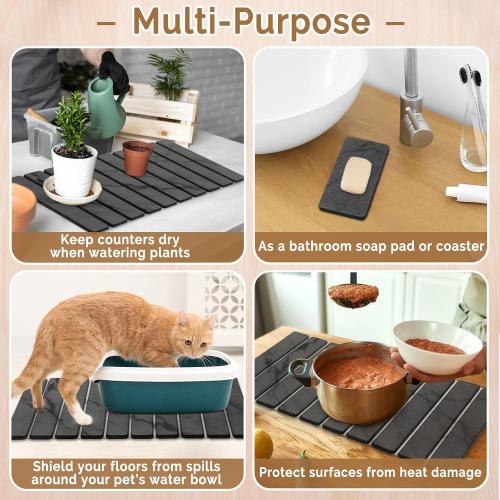 — Multi-Purpose —

Keep counters dry when watering plants

As a bathroom soap pad or coaster

Shield your floors from spills around your pet's water bowl

Protect surfaces from heat damage