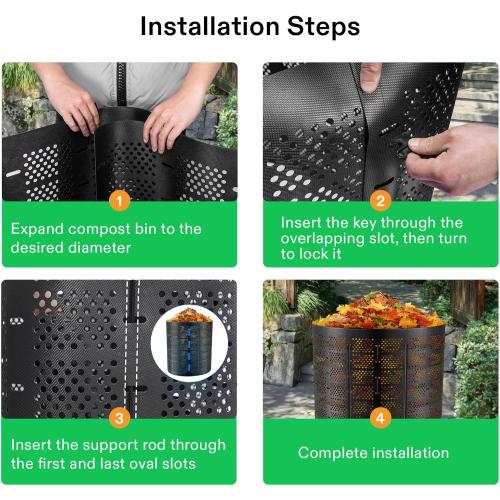 Installation Steps

1

Expand compost bin to the desired diameter

2

Insert the key through the overlapping slot, then turn to lock it

3

Insert the support rod through the first and last oval slots

4

Complete installation