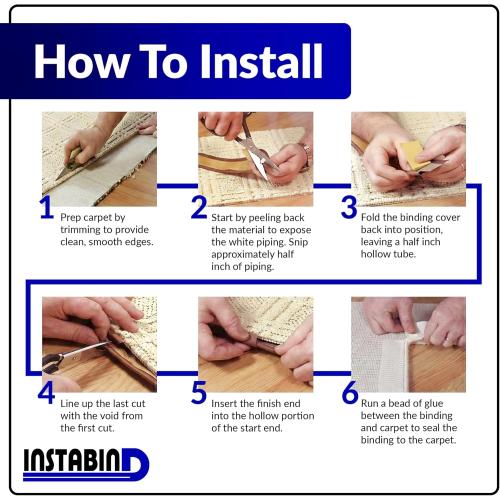 How To Install

1 Prep carpet by trimming to provide clean, smooth edges.

2 Start by peeling back the material to expose the white piping. Snip approximately half inch of piping.

3 Fold the binding cover back into position, leaving a half inch hollow tube.

4 Line up the last cut with the void from the first cut.

5 Insert the finish end into the hollow portion of the start end.

6 Run a bead of glue between the binding and carpet to seal the binding to the carpet.

INSTABIND