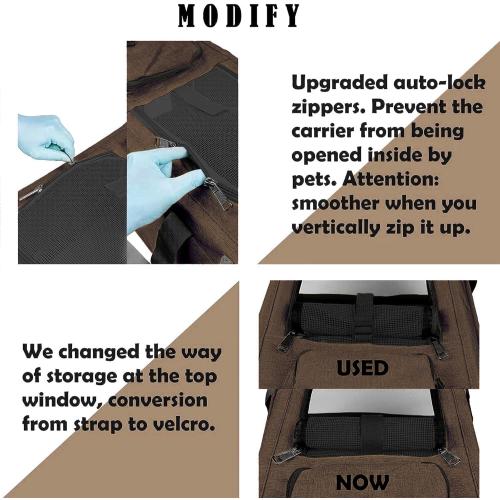 MODIFY

Upgraded auto-lock zippers. Prevent the carrier from being opened inside by pets. Attention: smoother when you vertically zip it up.

We changed the way of storage at the top window, conversion from strap to velcro.

USED

NOW