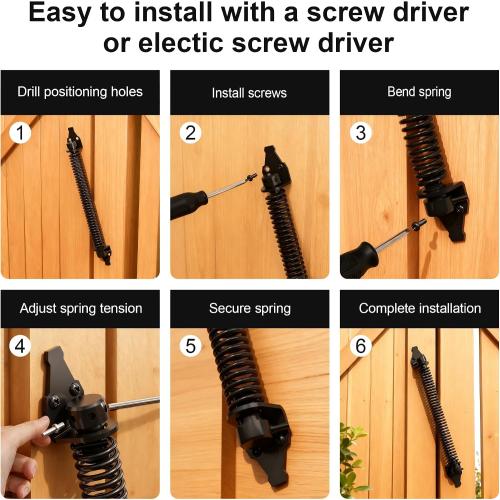 Easy to install with a screw driver or electic screw driver

Drill positioning holes

1

Install screws

2

Bend spring

3

Adjust spring tension

4

Secure spring

5

Complete installation

6