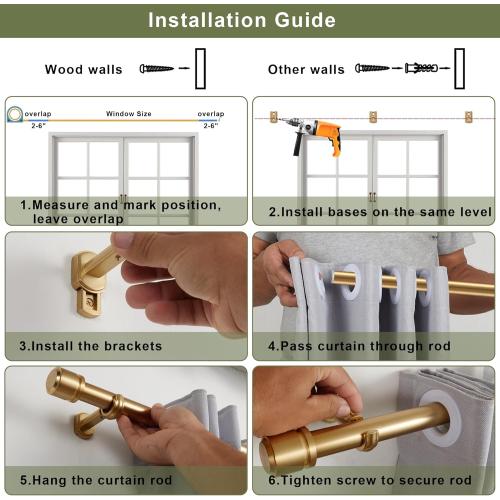 Installation Guide

Wood walls

Other walls

overlap 2-6"
Window Size
overlap 2-6"

1.Measure and mark position, leave overlap

2.Install bases on the same level

3.Install the brackets

4.Pass curtain through rod

5.Hang the curtain rod

6.Tighten screw to secure rod