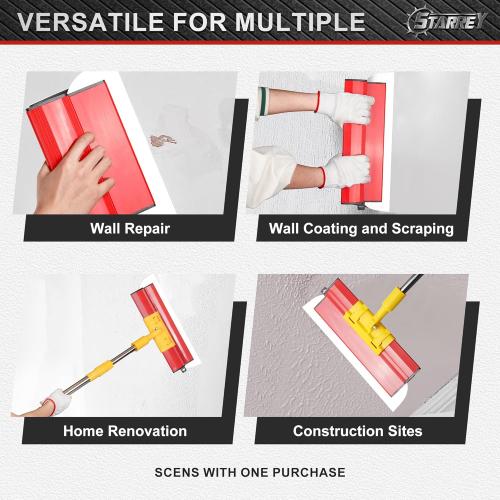 VERSATILE FOR MULTIPLE

STARREY

Wall Repair

Wall Coating and Scraping

Home Renovation

Construction Sites

SCENS WITH ONE PURCHASE