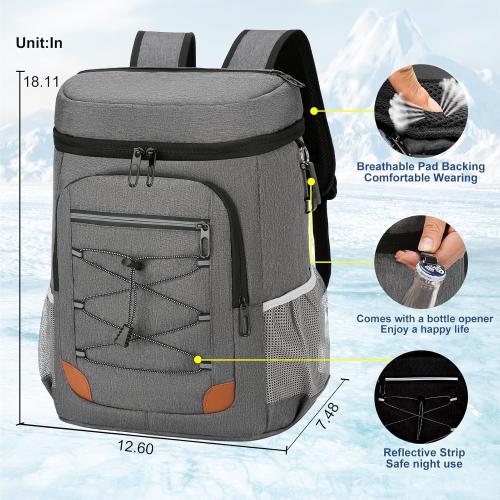 Unit:In

18.11

12.60

7.48

Breathable Pad Backing
Comfortable Wearing

Comes with a bottle opener
Enjoy a happy life

Reflective Strip
Safe night use