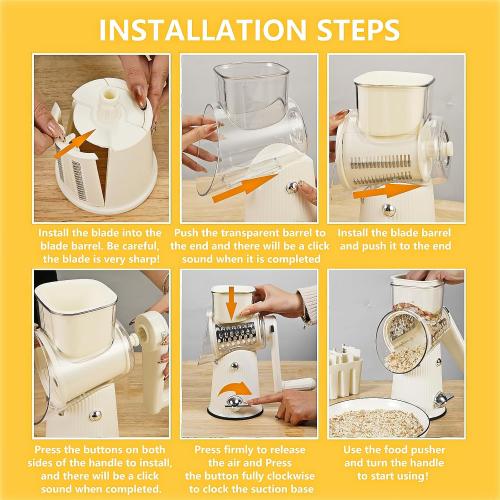 INSTALLATION STEPS

Install the blade into the blade barrel. Be careful, the blade is very sharp!

Push the transparent barrel to the end and there will be a click sound when it is completed

Install the blade barrel and push it to the end

Press the buttons on both sides of the handle to install, and there will be a click sound when completed.

Press firmly to release the air and Press the button fully clockwise to clock the suction base

Use the food pusher and turn the handle to start using!