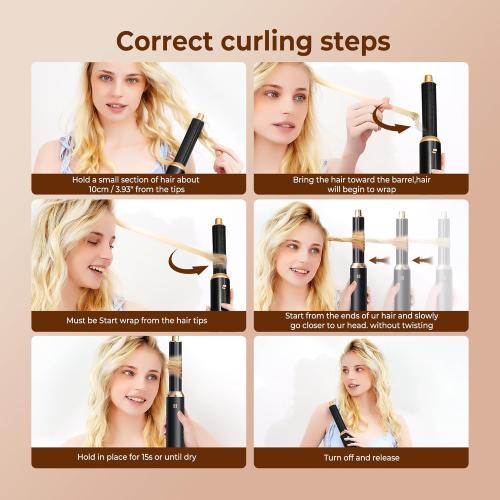 Correct curling steps

Hold a small section of hair about 10cm / 3.93" from the tips

Bring the hair toward the barrel,hair will begin to wrap

Must be Start wrap from the hair tips

Start from the ends of ur hair and slowly go closer to ur head. without twisting

Hold in place for 15s or until dry

Turn off and release