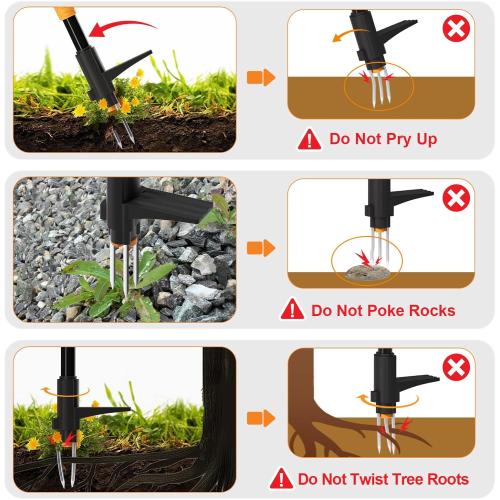 Do Not Pry Up

Do Not Poke Rocks

Do Not Twist Tree Roots