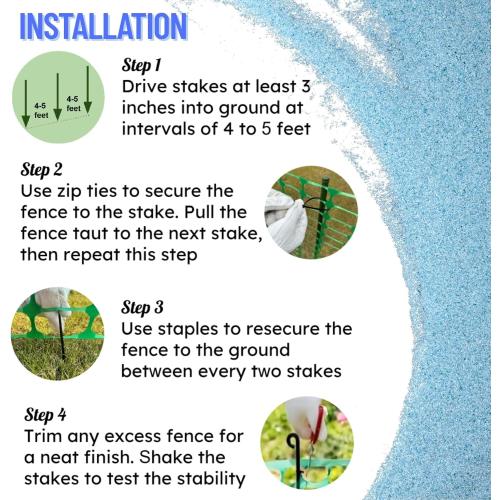 INSTALLATION

4-5 feet
4-5 feet

Step 1
Drive stakes at least 3 inches into ground at intervals of 4 to 5 feet

Step 2
Use zip ties to secure the fence to the stake. Pull the fence taut to the next stake, then repeat this step

Step 3
Use staples to resecure the fence to the ground between every two stakes

Step 4
Trim any excess fence for a neat finish. Shake the stakes to test the stability