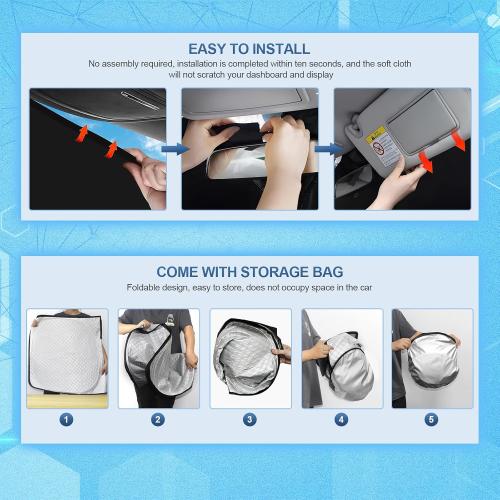 EASY TO INSTALL
No assembly required, installation is completed within ten seconds, and the soft cloth will not scratch your dashboard and display

COME WITH STORAGE BAG
Foldable design, easy to store, does not occupy space in the car

1
2
3
4
5