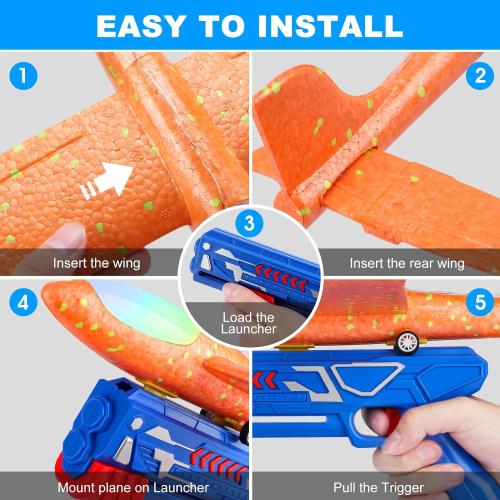 EASY TO INSTALL

1

Insert the wing

2

Insert the rear wing

3

Load the Launcher

4

Mount plane on Launcher

5

Pull the Trigger