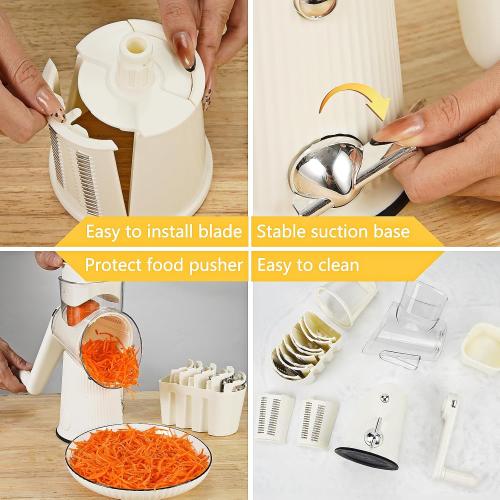 Easy to install blade
Stable suction base
Protect food pusher
Easy to clean