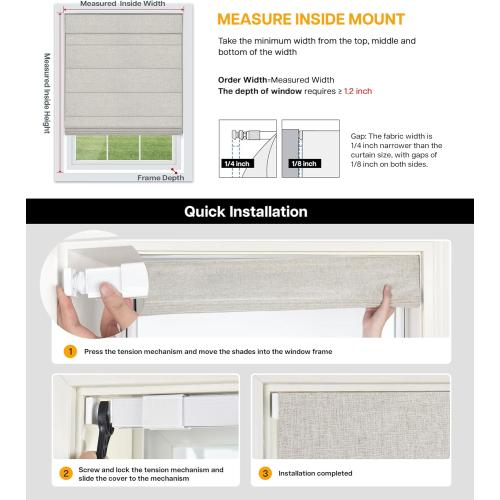 Measured Inside Width

Measured Inside Height

Frame Depth

MEASURE INSIDE MOUNT

Take the minimum width from the top, middle and bottom of the width

Order Width=Measured Width
The depth of window requires ≥ 1.2 inch

1/4 inch

1/8 inch

Gap: The fabric width is 1/4 inch narrower than the curtain size, with gaps of 1/8 inch on both sides.

Quick Installation

1 Press the tension mechanism and move the shades into the window frame

2 Screw and lock the tension mechanism and slide the cover to the mechanism

3 Installation completed