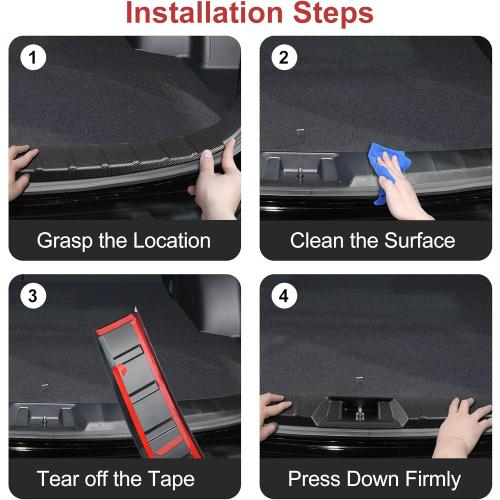 Installation Steps

1

Grasp the Location

2

Clean the Surface

3

Tear off the Tape

4

Press Down Firmly