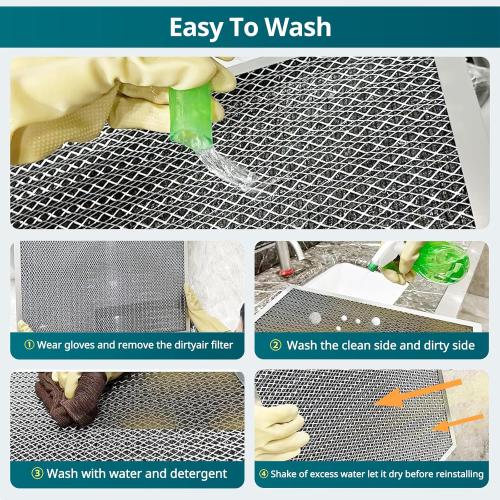 Easy To Wash

① Wear gloves and remove the dirtyair filter

② Wash the clean side and dirty side

③ Wash with water and detergent

④ Shake of excess water let it dry before reinstalling