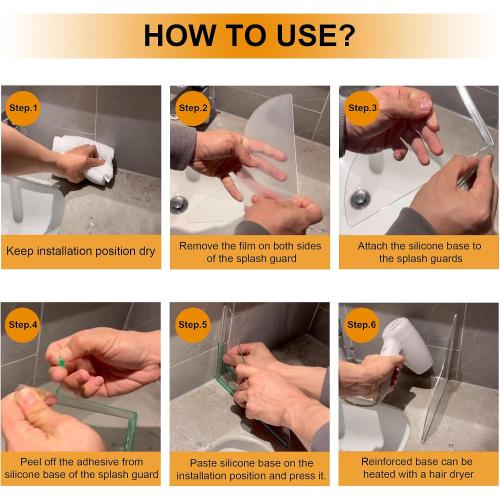 HOW TO USE?

Step.1

Keep installation position dry

Step.2

Remove the film on both sides of the splash guard

Step.3

Attach the silicone base to the splash guards

Step.4

Peel off the adhesive from silicone base of the splash guard

Step.5

Paste silicone base on the installation position and press it.

Step.6

Reinforced base can be heated with a hair dryer