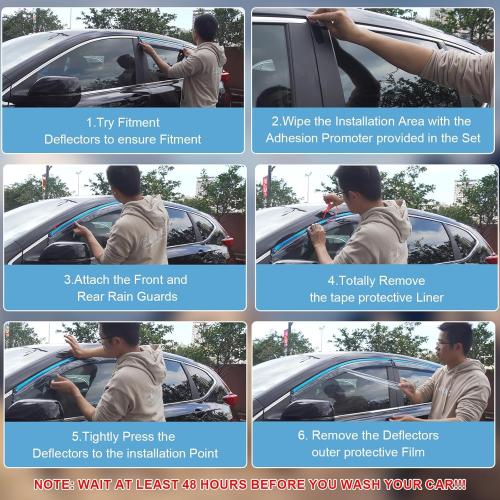 1.Try Fitment
Deflectors to ensure Fitment

2.Wipe the Installation Area with the Adhesion Promoter provided in the Set

3.Attach the Front and Rear Rain Guards

4.Totally Remove the tape protective Liner

5.Tightly Press the Deflectors to the installation Point

6. Remove the Deflectors outer protective Film

NOTE: WAIT AT LEAST 48 HOURS BEFORE YOU WASH YOUR CAR!!!