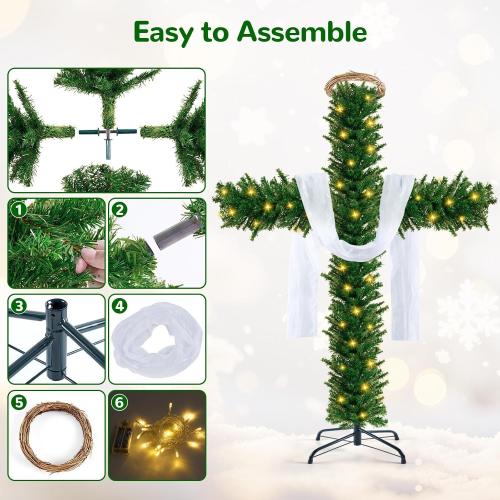 Easy to Assemble

1

2

3

4

5

6