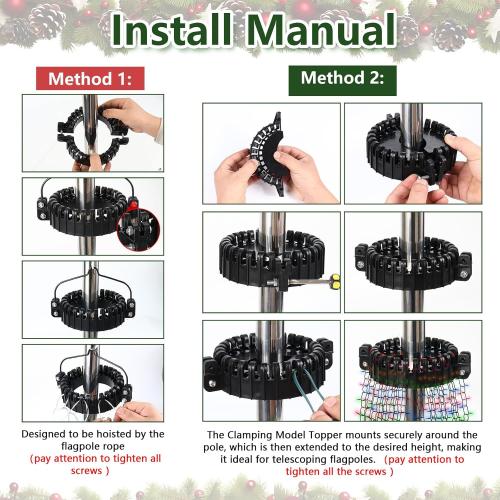 Install Manual

Method 1:

Designed to be hoisted by the flagpole rope
（pay attention to tighten all screws ）

Method 2:

The Clamping Model Topper mounts securely around the pole, which is then extended to the desired height, making it ideal for telescoping flagpoles. （pay attention to tighten all the screws ）