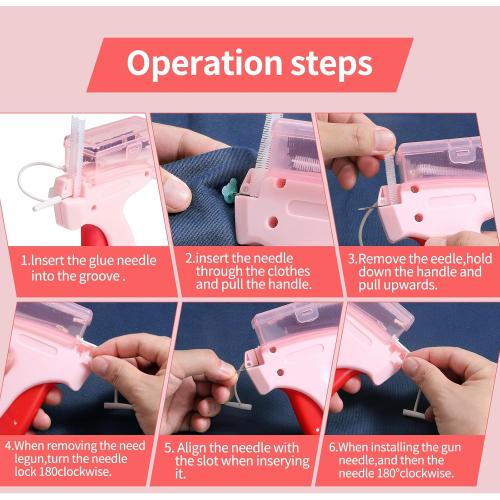 Operation steps

1.lnsert the glue needle into the groove .

2.insert the needle through the clothes and pull the handle.

3.Remove the eedle,hold down the handle and pull upwards.

4.When removing the need legun,turn the needle lock 180clockwise.

5. Align the needle with the slot when inserying it.

6.When installing the gun needle,and then the needle 180°clockwise.