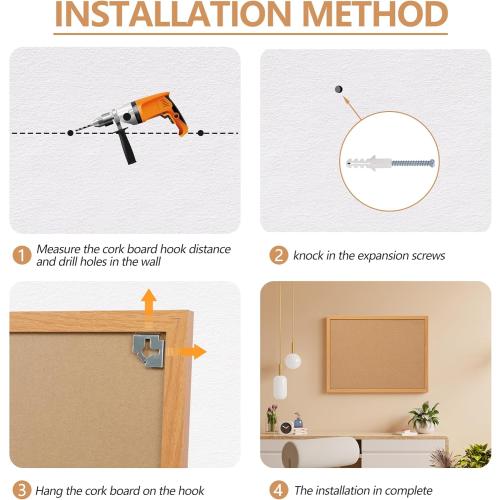 INSTALLATION METHOD

1 Measure the cork board hook distance and drill holes in the wall

2 knock in the expansion screws

3 Hang the cork board on the hook

4 The installation in complete