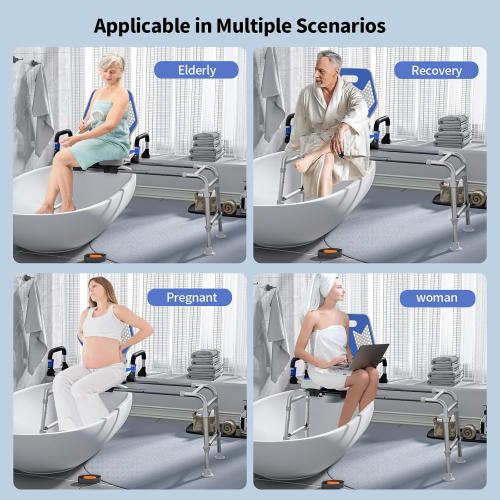 Applicable in Multiple Scenarios

Elderly

Recovery

Pregnant

woman