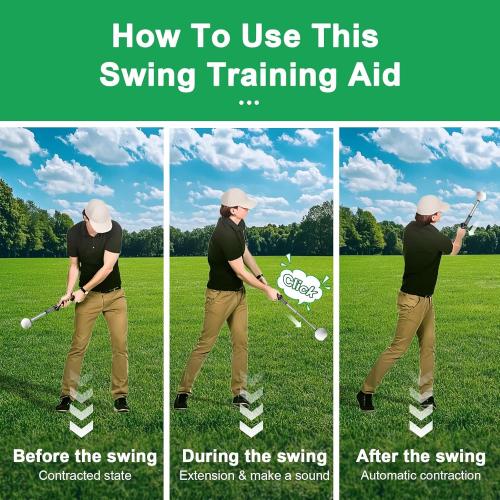 How To Use This Swing Training Aid
...

Before the swing
Contracted state

Click

During the swing
Extension & make a sound

After the swing
Automatic contraction