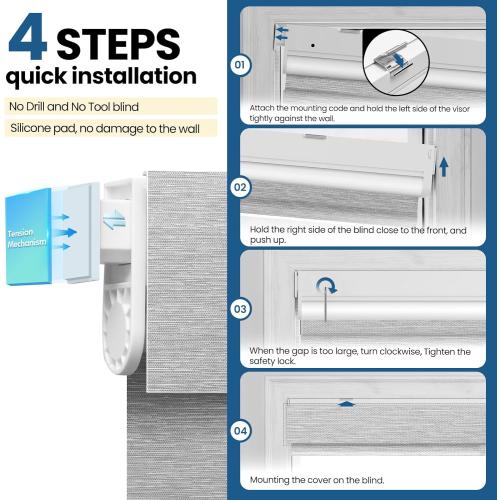 4 STEPS
quick installation

No Drill and No Tool blind

Silicone pad, no damage to the wall

Tension Mechanism

01

Attach the mounting code and hold the left side of the visor tightly against the wall.

02

Hold the right side of the blind close to the front, and push up.

03

When the gap is too large, turn clockwise, Tighten the safety lock.

04

Mounting the cover on the blind.