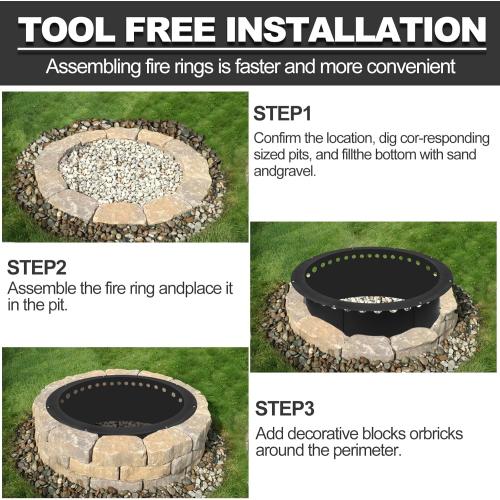 TOOL FREE INSTALLATION

Assembling fire rings is faster and more convenient

STEP1

Confirm the location, dig cor-responding sized pits, and fillthe bottom with sand andgravel.

STEP2

Assemble the fire ring andplace it in the pit.

STEP3

Add decorative blocks orbricks around the perimeter.