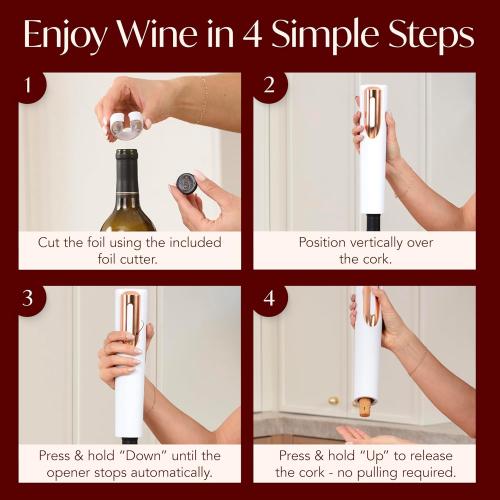 Enjoy Wine in 4 Simple Steps

1

Cut the foil using the included foil cutter.

2

Position vertically over the cork.

3

Press & hold "Down" until the opener stops automatically.

4

Press & hold "Up" to release the cork - no pulling required.