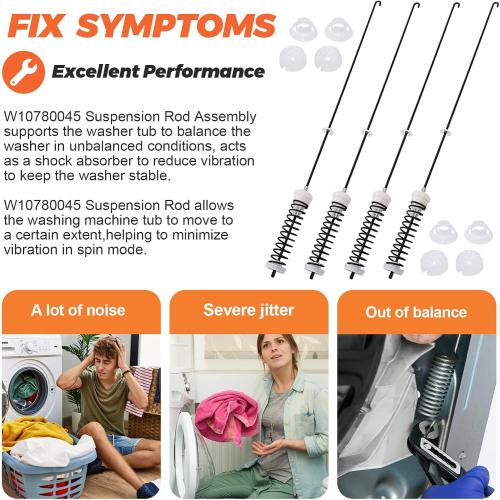 FIX SYMPTOMS

Excellent Performance

W10780045 Suspension Rod Assembly supports the washer tub to balance the washer in unbalanced conditions, acts as a shock absorber to reduce vibration to keep the washer stable.

W10780045 Suspension Rod allows the washing machine tub to move to a certain extent,helping to minimize vibration in spin mode.

A lot of noise

Severe jitter

Out of balance