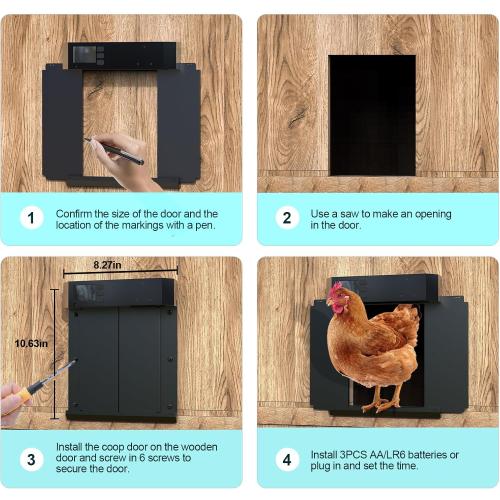 1 Confirm the size of the door and the location of the markings with a pen.

2 Use a saw to make an opening in the door.

8.27in

10.63in

3 Install the coop door on the wooden door and screw in 6 screws to secure the door.

4 Install 3PCS AA/LR6 batteries or plug in and set the time.