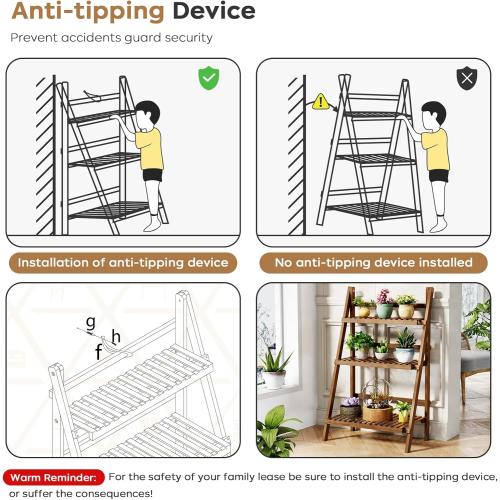 Anti-tipping Device

Prevent accidents guard security

Installation of anti-tipping device

No anti-tipping device installed

g
h
f

Warm Reminder: For the safety of your family lease be sure to install the anti-tipping device, or suffer the consequences!