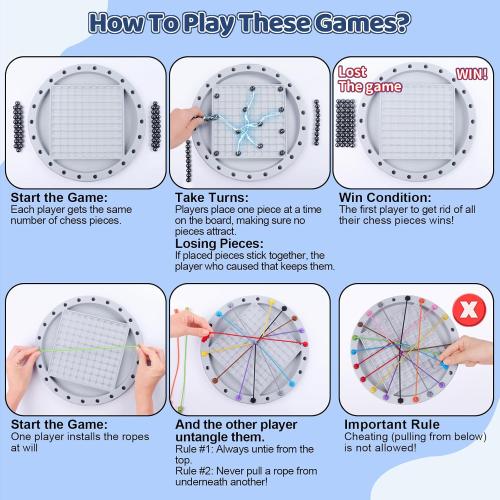 How To Play These Games?

Lost The game

WIN!

Start the Game:
Each player gets the same number of chess pieces.

Take Turns:
Players place one piece at a time on the board, making sure no pieces attract.

Losing Pieces:
If placed pieces stick together, the player who caused that keeps them.

Win Condition:
The first player to get rid of all their chess pieces wins!

X

Start the Game:
One player installs the ropes at will

And the other player untangle them.
Rule #1: Always untie from the top.
Rule #2: Never pull a rope from underneath another!

Important Rule
Cheating (pulling from below) is not allowed!