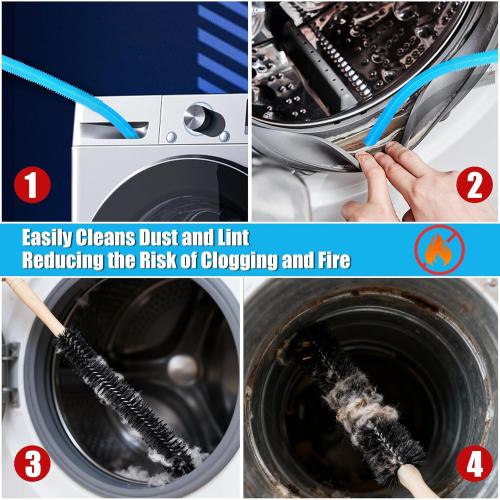 1

2

Easily Cleans Dust and Lint
Reducing the Risk of Clogging and Fire

3

4