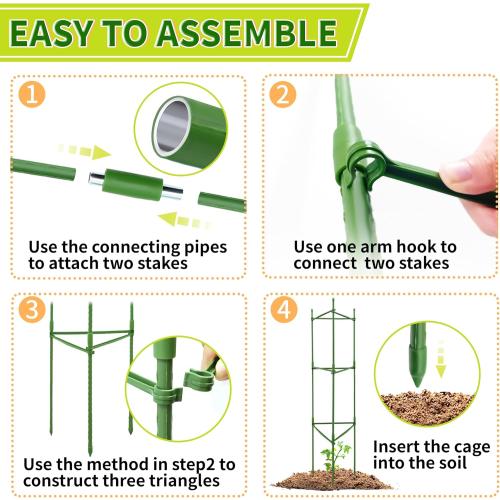 EASY TO ASSEMBLE

1

Use the connecting pipes to attach two stakes

2

Use one arm hook to connect  two stakes

3

Use the method in step2 to construct three triangles

4

Insert the cage into the soil