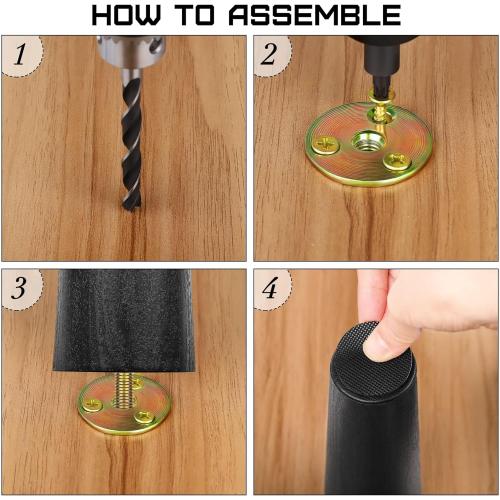 HOW TO ASSEMBLE

1

2

3

4