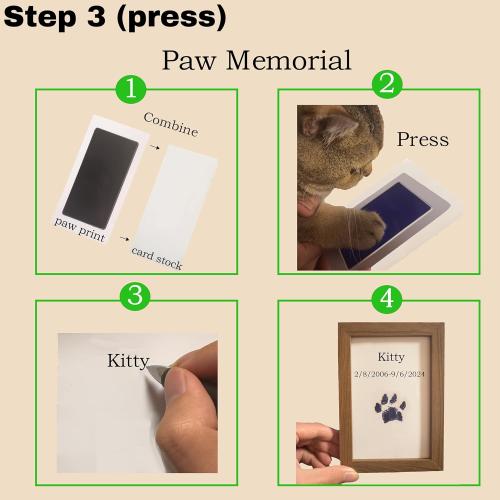 Step 3 (press)

Paw Memorial

1

Combine

paw print

card stock

2

Press

3

Kitty

4

Kitty

2/8/2006-9/6/2024