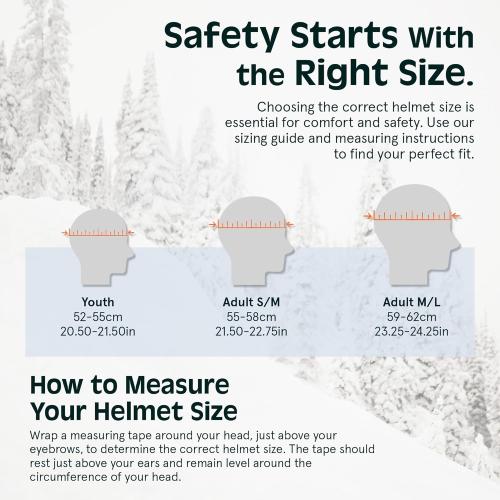 Safety Starts With the Right Size.

Choosing the correct helmet size is essential for comfort and safety. Use our sizing guide and measuring instructions to find your perfect fit.

Youth
52-55cm
20.50-21.50in

Adult S/M
55-58cm
21.50-22.75in

Adult M/L
59-62cm
23.25-24.25in

How to Measure Your Helmet Size

Wrap a measuring tape around your head, just above your eyebrows, to determine the correct helmet size. The tape should rest just above your ears and remain level around the circumference of your head.