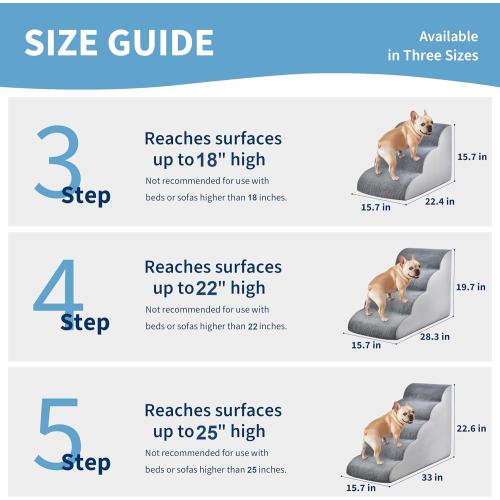 SIZE GUIDE

Available in Three Sizes

3 Step

Reaches surfaces up to 18" high

Not recommended for use with beds or sofas higher than 18 inches.

15.7 in
15.7 in
22.4 in

4 Step

Reaches surfaces up to 22" high

Not recommended for use with beds or sofas higher than 22 inches.

19.7 in
15.7 in
28.3 in

5 Step

Reaches surfaces up to 25" high

Not recommended for use with beds or sofas higher than 25 inches.

22.6 in
15.7 in
33 in