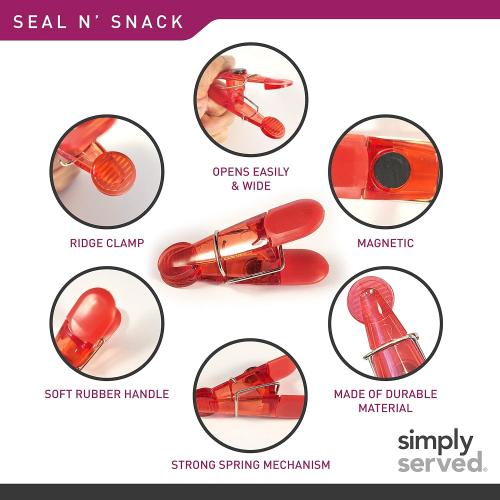 SEAL N' SNACK

OPENS EASILY & WIDE

RIDGE CLAMP

MAGNETIC

SOFT RUBBER HANDLE

MADE OF DURABLE MATERIAL

STRONG SPRING MECHANISM

simply served.