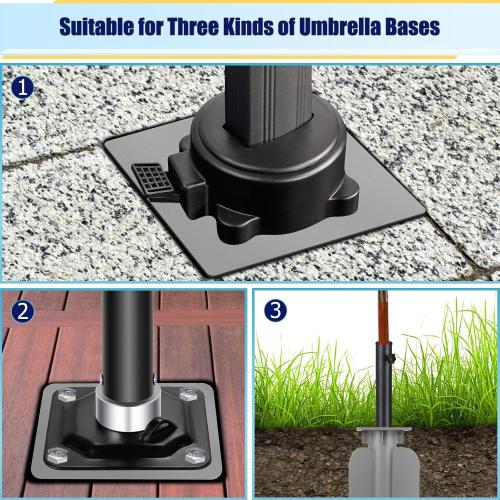 Suitable for Three Kinds of Umbrella Bases

1

2

3