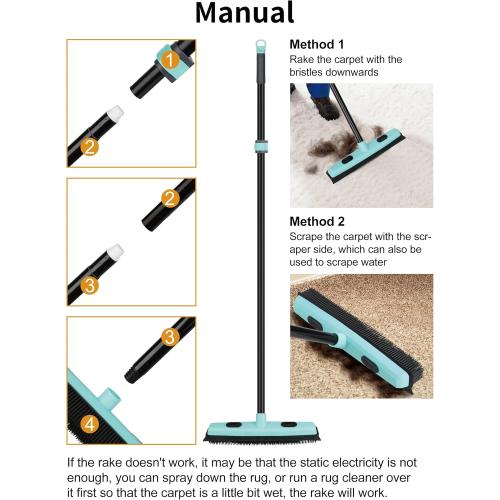 Manual

1

2

2

3

3

4

Method 1
Rake the carpet with the bristles downwards

Method 2
Scrape the carpet with the scraper side, which can also be used to scrape water

If the rake doesn't work, it may be that the static electricity is not enough, you can spray down the rug, or run a rug cleaner over it first so that the carpet is a little bit wet, the rake will work.