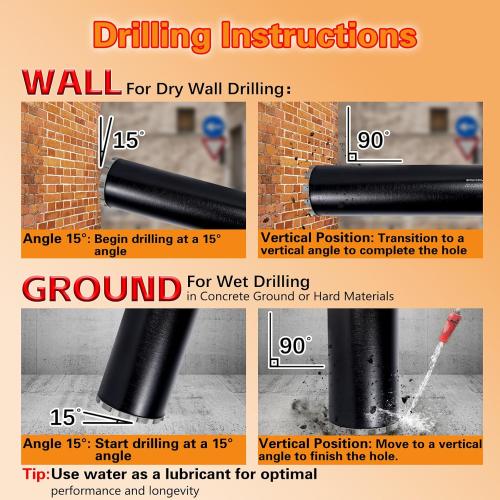 Drilling Instructions

WALL For Dry Wall Drilling:

15°

Angle 15°: Begin drilling at a 15° angle

90°

Vertical Position: Transition to a vertical angle to complete the hole

GROUND For Wet Drilling in Concrete Ground or Hard Materials

15°

Angle 15°: Start drilling at a 15° angle

90°

Vertical Position: Move to a vertical angle to finish the hole.

Tip: Use water as a lubricant for optimal performance and longevity