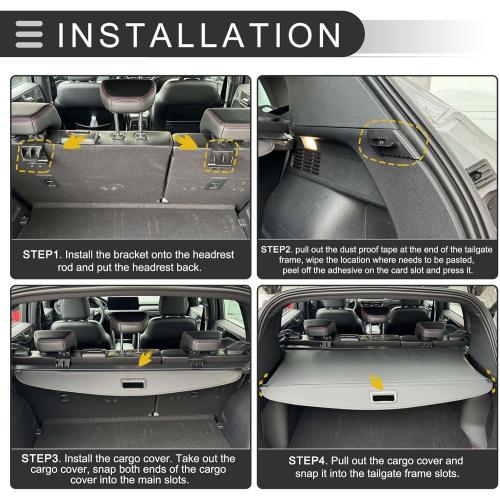 INSTALLATION

STEP1. Install the bracket onto the headrest rod and put the headrest back.

STEP2. pull out the dust proof tape at the end of the tailgate frame, wipe the location where needs to be pasted, peel off the adhesive on the card slot and press it.

STEP3. Install the cargo cover. Take out the cargo cover, snap both ends of the cargo cover into the main slots.

STEP4. Pull out the cargo cover and snap it into the tailgate frame slots.