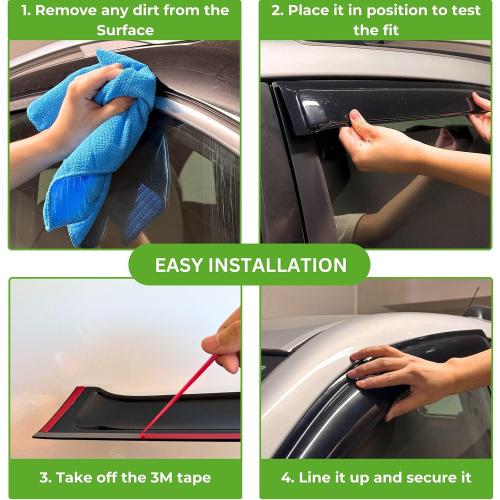 1. Remove any dirt from the Surface

2. Place it in position to test the fit

EASY INSTALLATION

3. Take off the 3M tape

4. Line it up and secure it