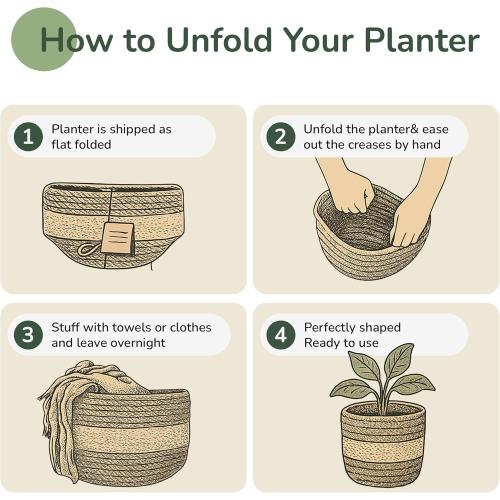 How to Unfold Your Planter

1 Planter is shipped as flat folded

2 Unfold the planter& ease out the creases by hand

3 Stuff with towels or clothes and leave overnight

4 Perfectly shaped Ready to use