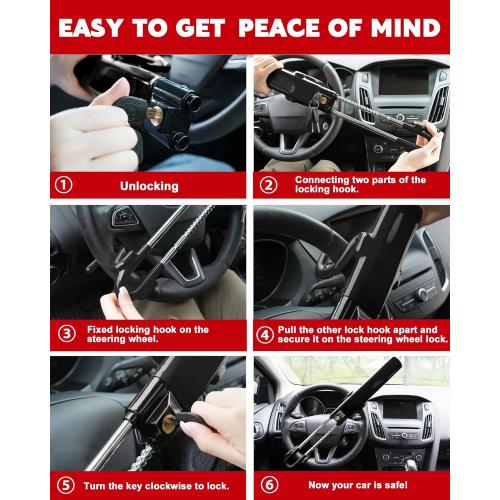 EASY TO GET PEACE OF MIND

① Unlocking

② Connecting two parts of the locking hook.

③ Fixed locking hook on the steering wheel.

④ Pull the other lock hook apart and secure it on the steering wheel lock.

⑤ Turn the key clockwise to lock.

⑥ Now your car is safe!