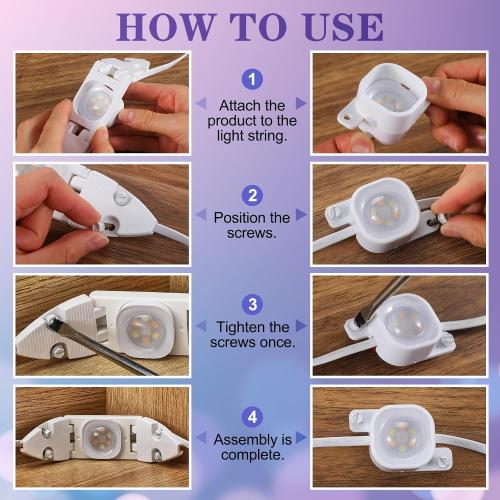 HOW TO USE

1
Attach the product to the light string.

2
Position the screws.

3
Tighten the screws once.

4
Assembly is complete.