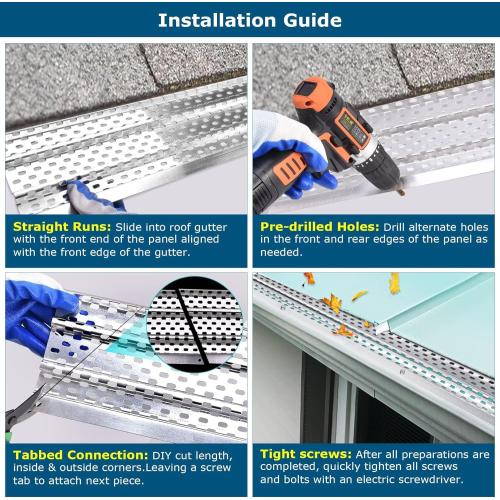 Installation Guide

Straight Runs: Slide into roof gutter with the front end of the panel aligned with the front edge of the gutter.

Pre-drilled Holes: Drill alternate holes in the front and rear edges of the panel as needed.

Tabbed Connection: DIY cut length, inside & outside corners.Leaving a screw tab to attach next piece.

Tight screws: After all preparations are completed, quickly tighten all screws and bolts with an electric screwdriver.